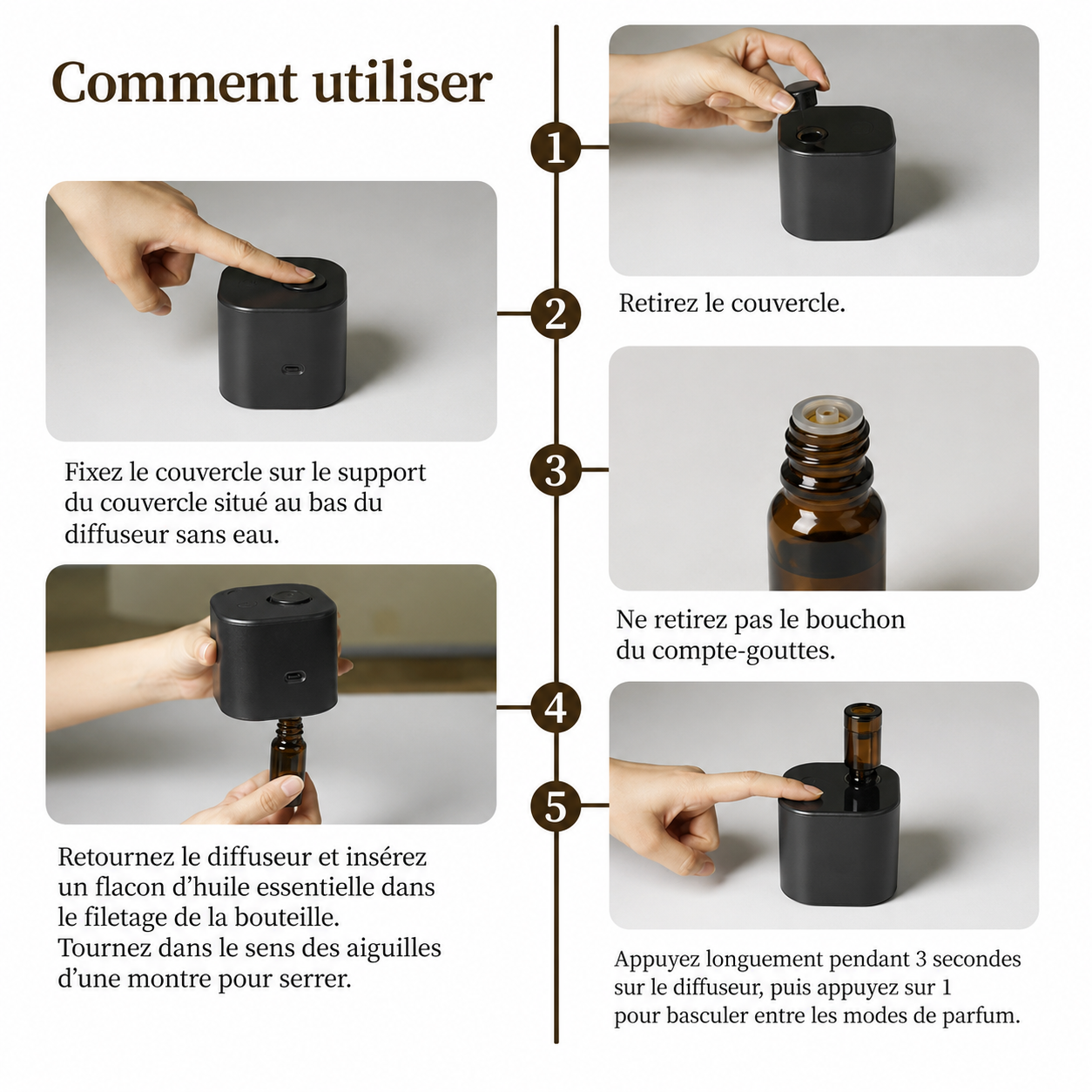 Comment utiliser

1

Retirez le couvercle.

2

Fixez le couvercle sur le support du couvercle situé au bas du diffuseur sans eau.

3

Ne retirez pas le bouchon du compte-gouttes.

4

Retournez le diffuseur et insérez un flacon d'huile essentielle dans le filetage de la bouteille. Tournez dans le sens des aiguilles d'une montre pour serrer.

5

Appuyez longuement pendant 3 secondes sur le diffuseur, puis appuyez sur 1 pour basculer entre les modes de parfum.