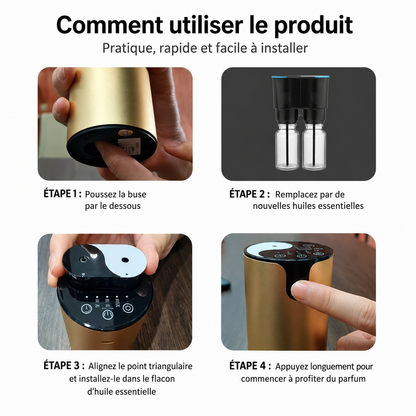 Comment utiliser le produit
Pratique, rapide et facile à installer

ÉTAPE 1 : Poussez la buse par le dessous

ÉTAPE 2 : Remplacez par de nouvelles huiles essentielles

ÉTAPE 3 : Alignez le point triangulaire et installez-le dans le flacon d'huile essentielle

ÉTAPE 4 : Appuyez longuement pour commencer à profiter du parfum