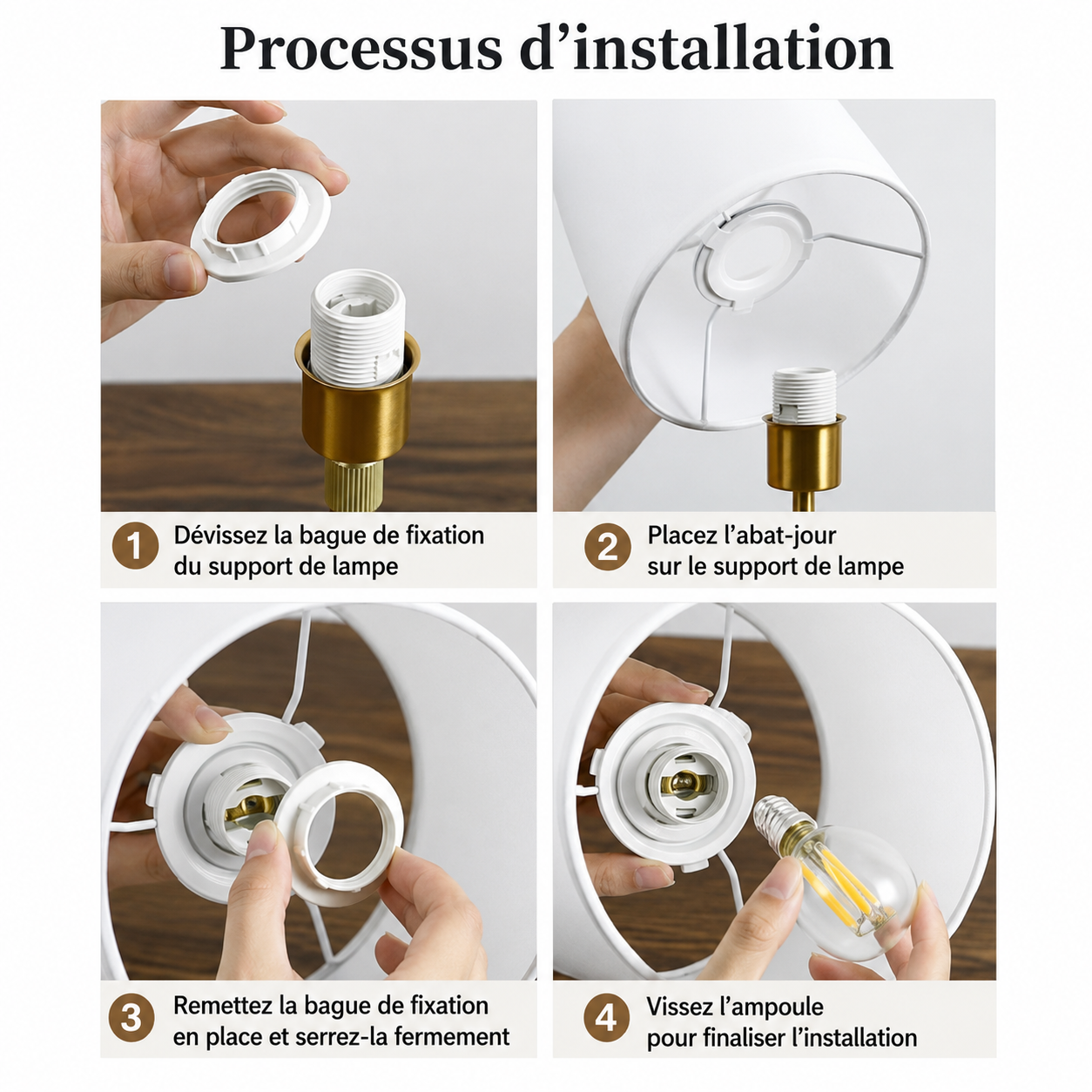 Processus d’installation

1 Dévissez la bague de fixation du support de lampe

2 Placez l’abat-jour sur le support de lampe

3 Remettez la bague de fixation en place et serrez-la fermement

4 Vissez l’ampoule pour finaliser l’installation